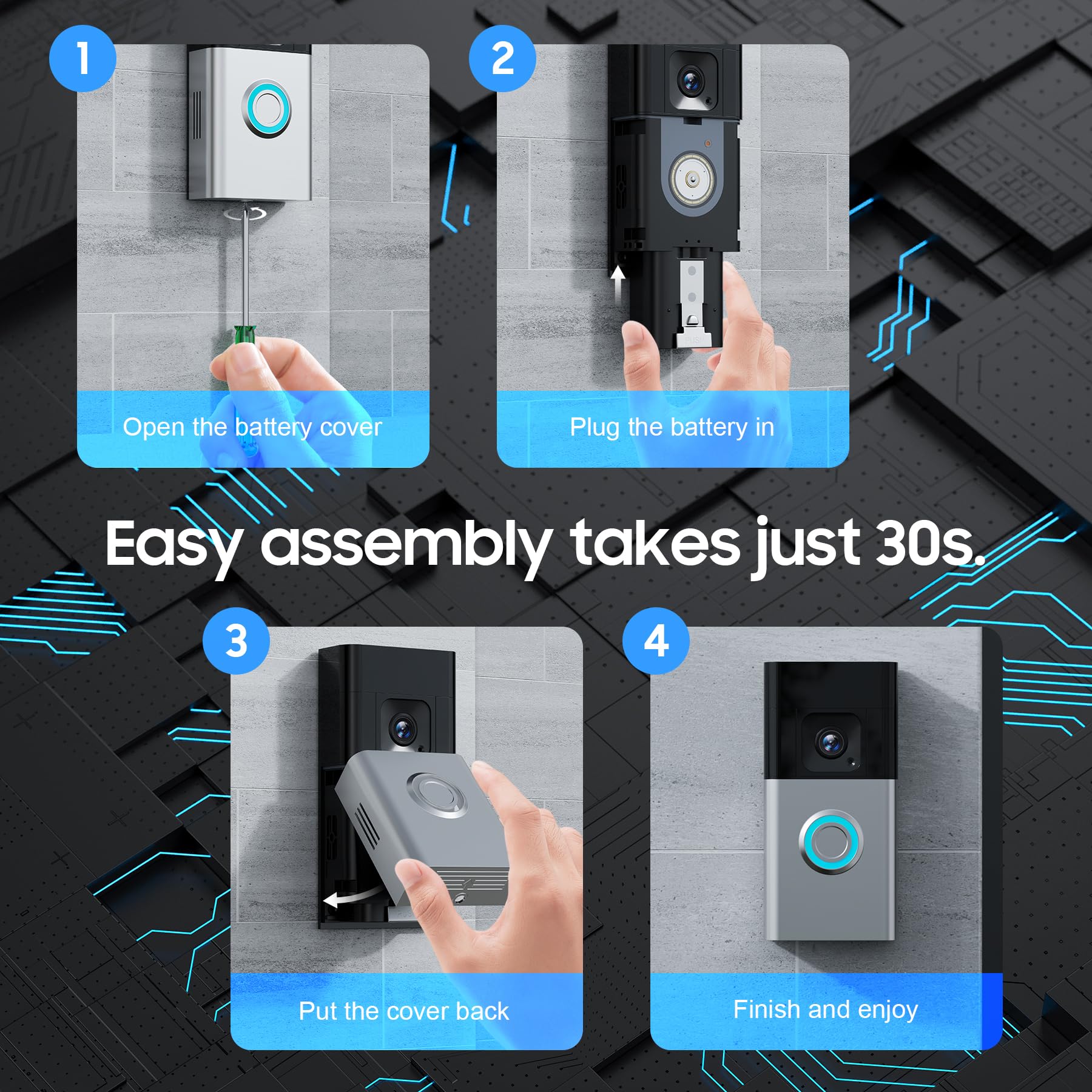 1

Open the battery cover

2

Plug the battery in

Easy assembly takes just 30s.

3

Put the cover back

4

Finish and enjoy