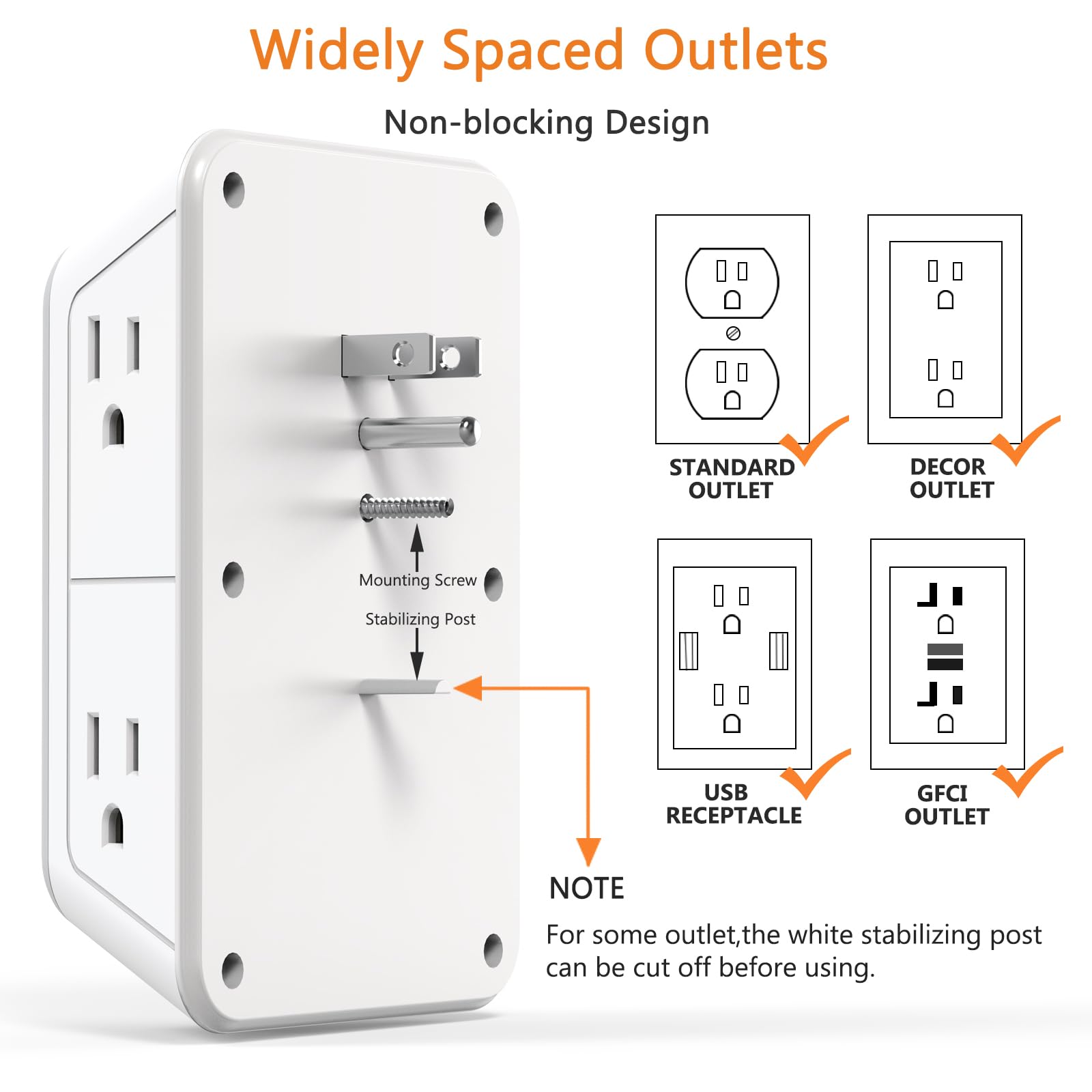 Widely Spaced Outlets

Non-blocking Design

Mounting Screw

Stabilizing Post

STANDARD OUTLET

DECOR OUTLET

USB RECEPTACLE

GFCI OUTLET

NOTE

For some outlet,the white stabilizing post can be cut off before using.