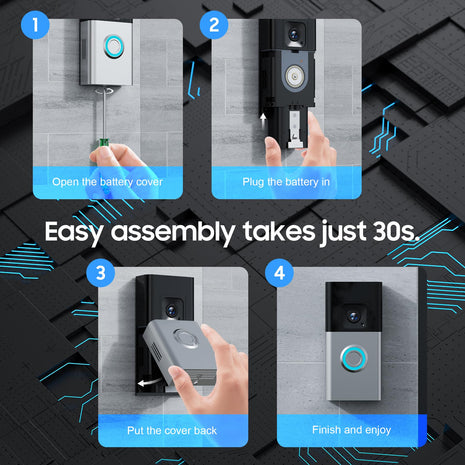 1

Open the battery cover

2

Plug the battery in

Easy assembly takes just 30s.

3

Put the cover back

4

Finish and enjoy